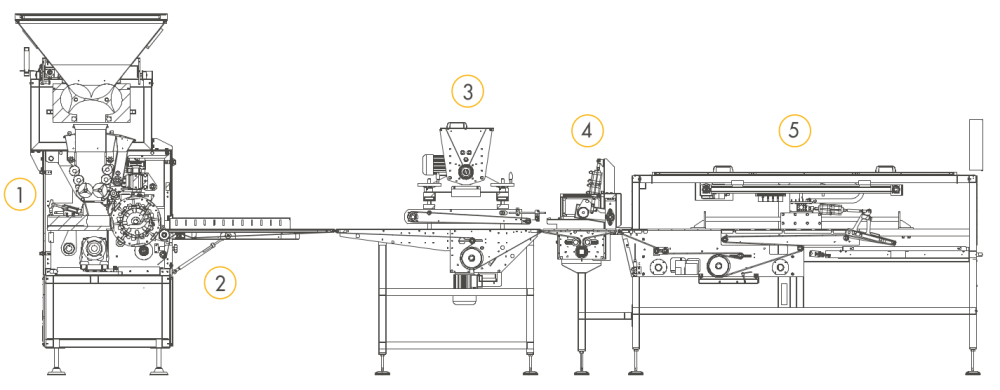 1
2
3
4
5