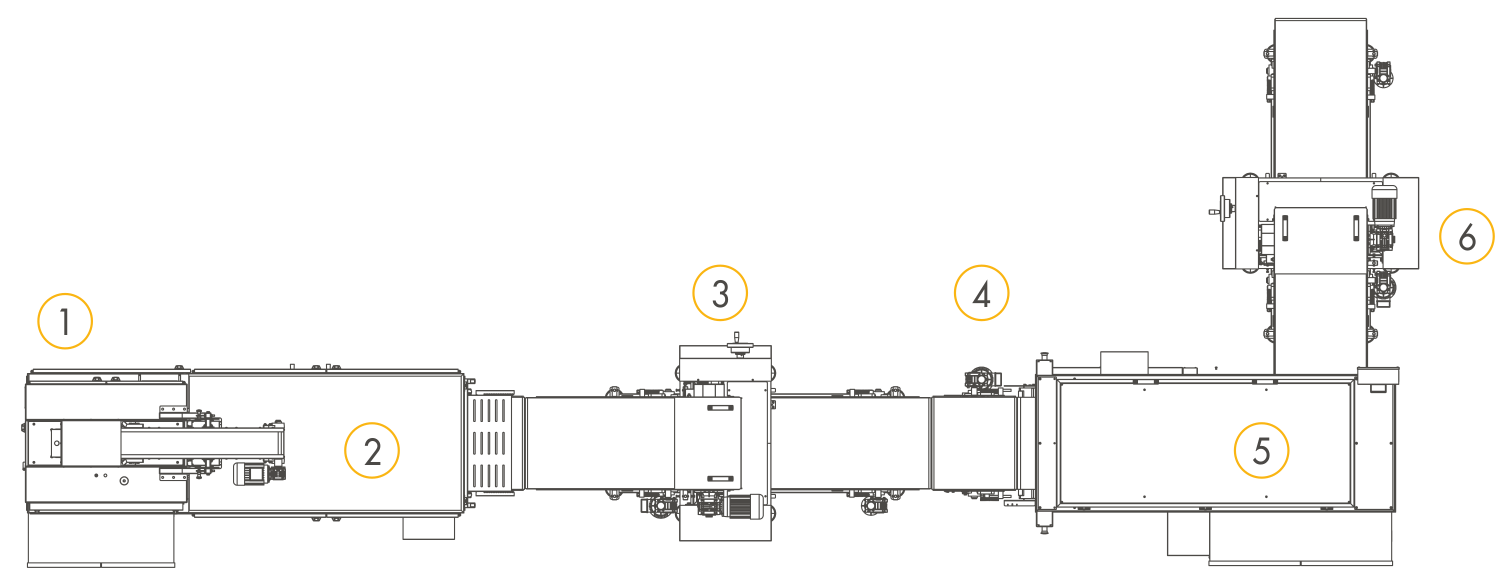 1
2
3
4
5
6