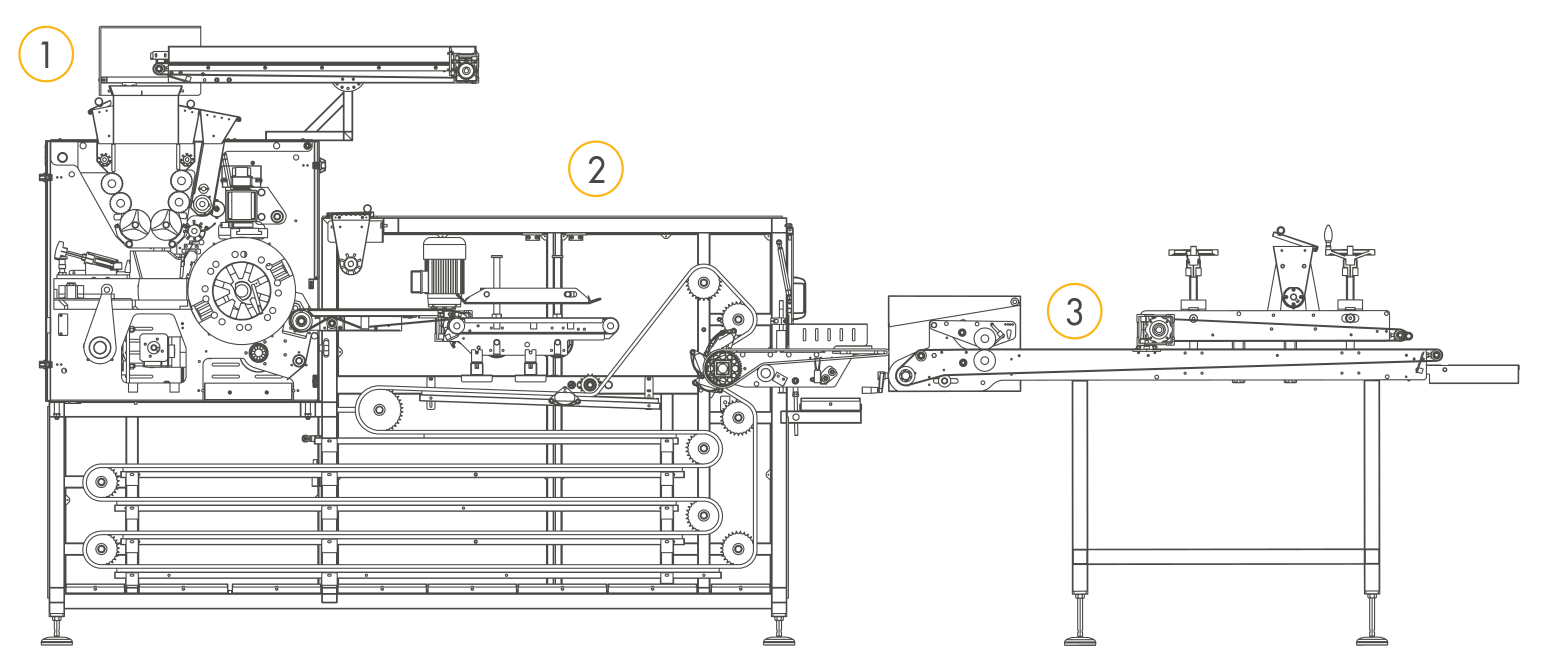 1

2

3